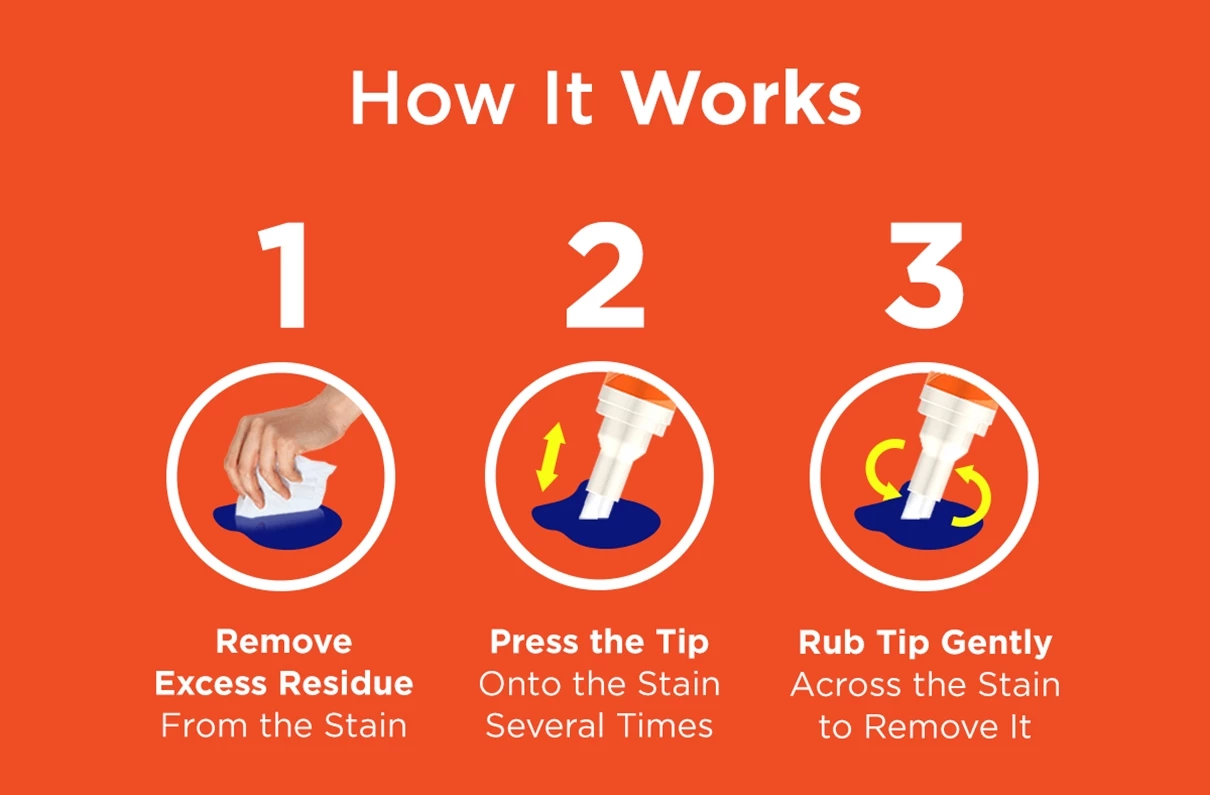 How It Works

1

Remove Excess Residue From the Stain

2

Press the Tip Onto the Stain Several Times

3

Rub Tip Gently Across the Stain to Remove It